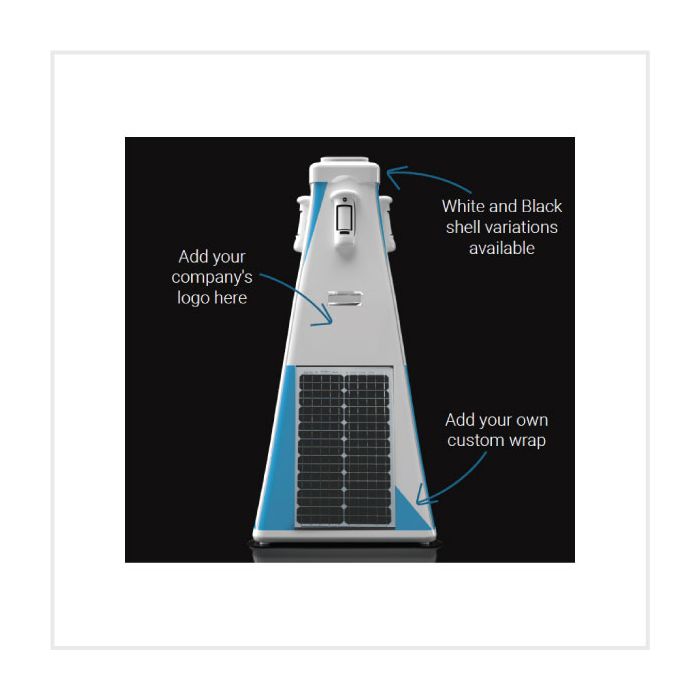 White and Black shell variations available

Add your company's logo here

Add your own custom wrap